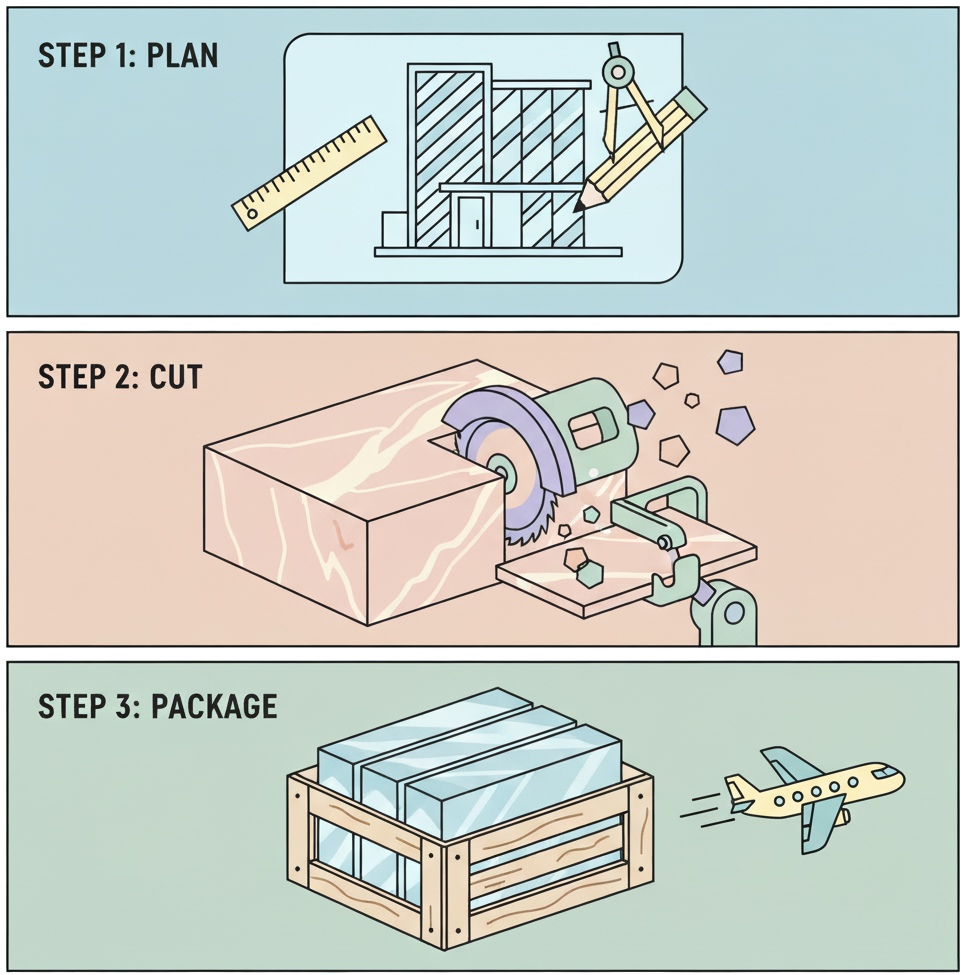 STEP 1: PLAN

STEP 2: CUT

STEP 3: PACKAGE